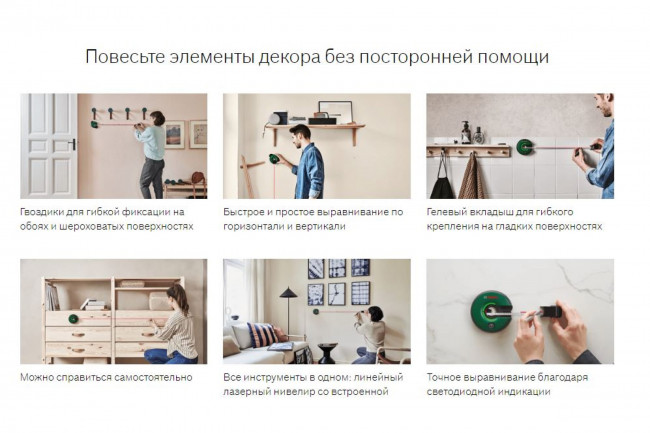 Повесьте элементы декора без посторонней помощи

Гвоздики для гибкой фиксации на обоях и шероховатых поверхностях

Быстрое и простое выравнивание по горизонтали и вертикали

Гелевый вкладыш для гибкого крепления на гладких поверхностях

Можно справиться самостоятельно

Все инструменты в одном: линейный лазерный нивелир со встроенной

Точное выравнивание благодаря светодиодной индикации